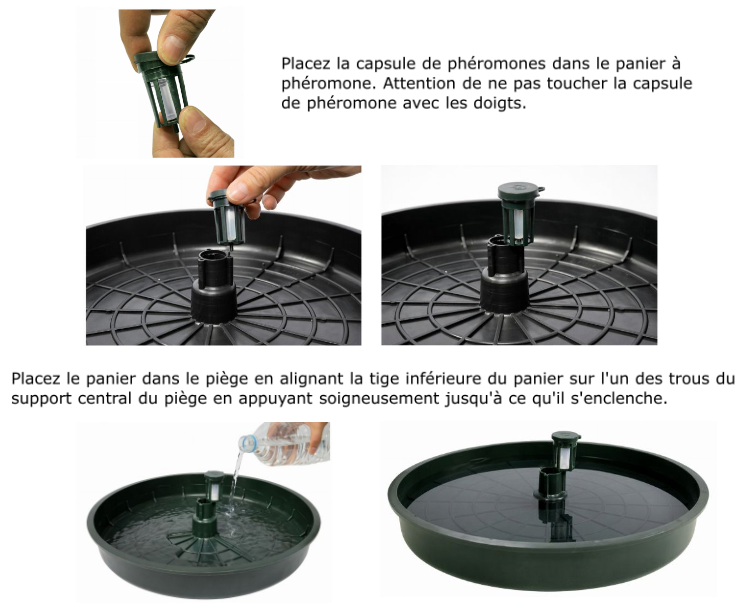 Placez la capsule de phéromones dans le panier à phéromone. Attention de ne pas toucher la capsule de phéromone avec les doigts.

Placez le panier dans le piège en alignant la tige inférieure du panier sur l'un des trous du support central du piège en appuyant soigneusement jusqu'à ce qu'il s'enclenche.